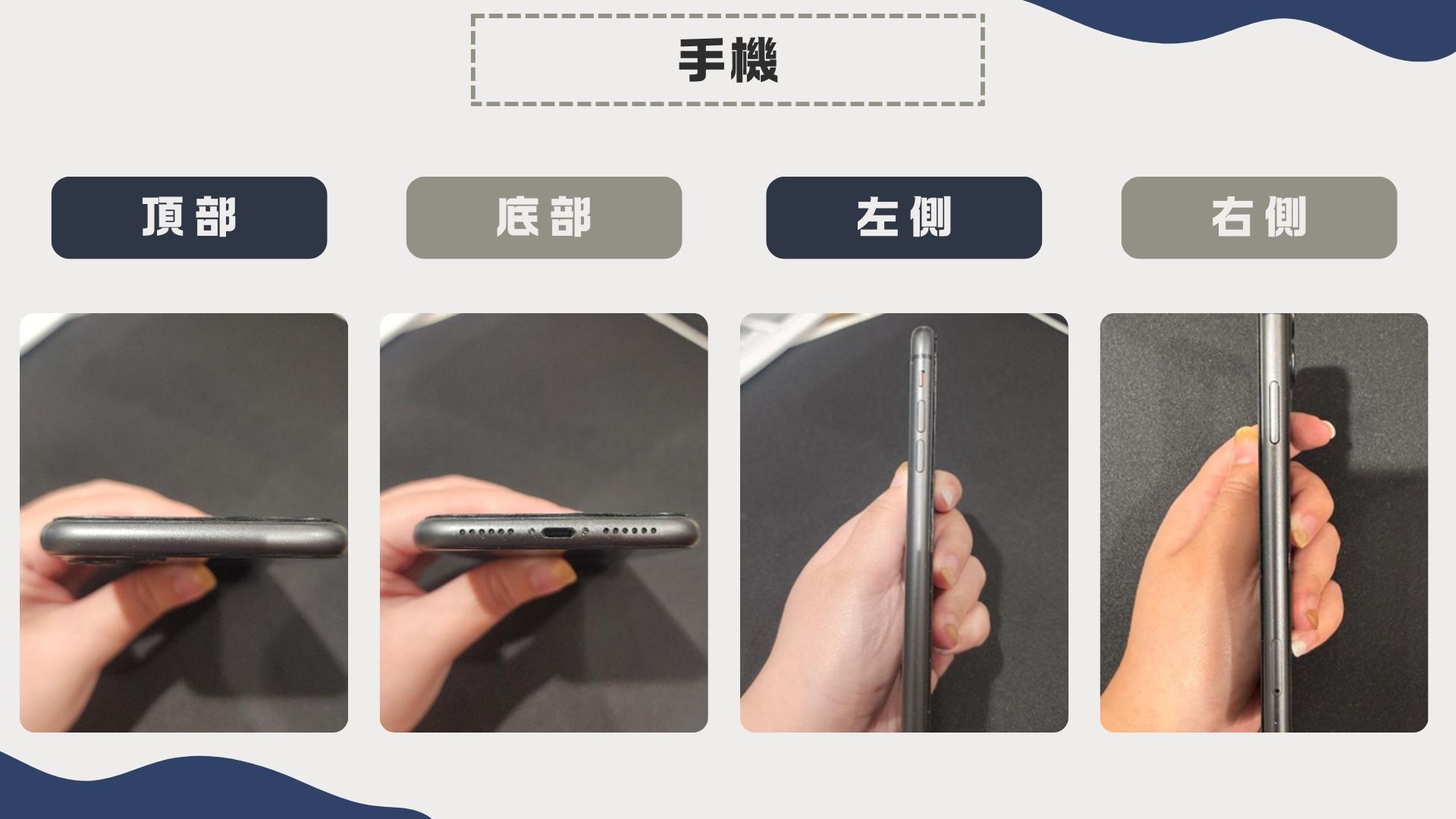 手機

頂部

底部

左側

右側